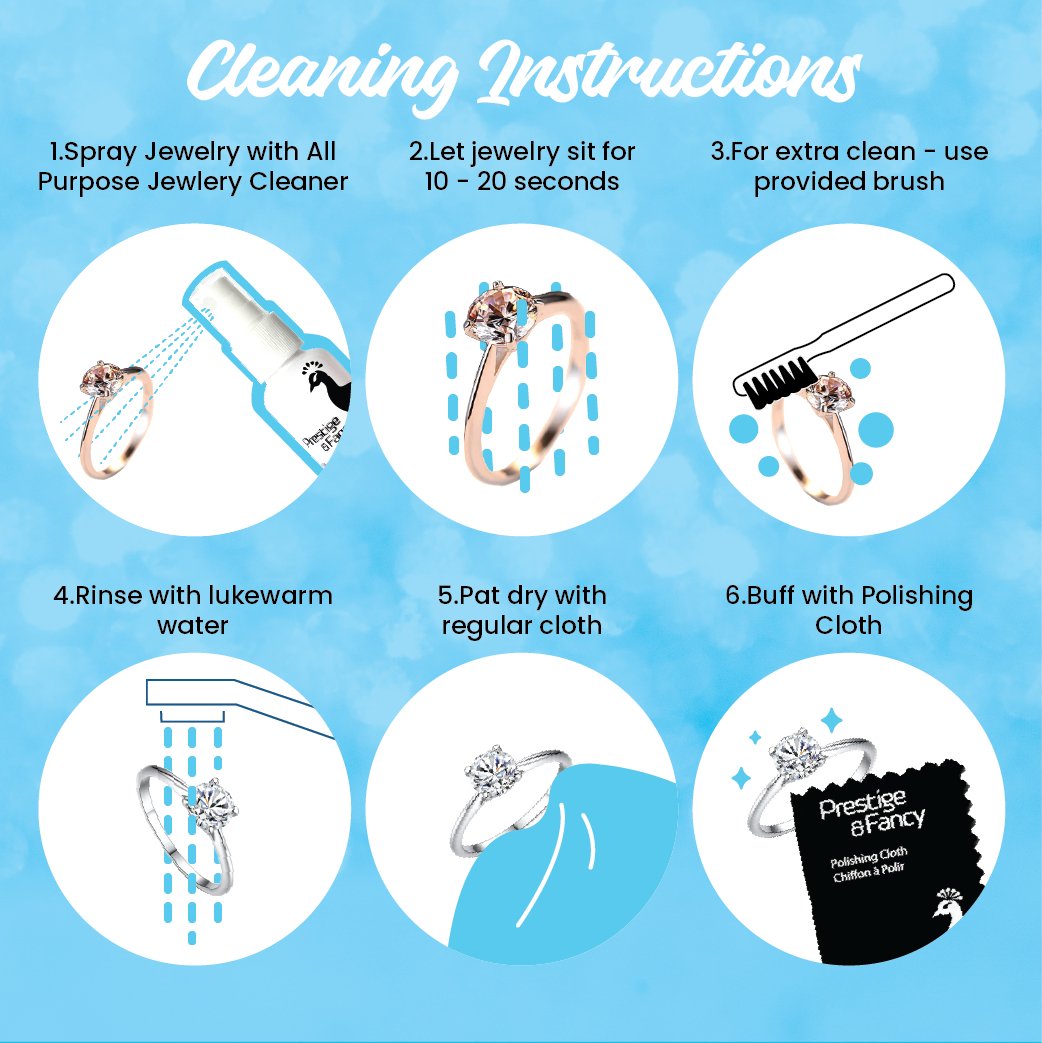 Cleaning Instructions

1.Spray Jewelry with All Purpose Jewlery Cleaner

Prestige & Fancy

2.Let jewelry sit for 10 - 20 seconds

3.For extra clean - use provided brush

4.Rinse with lukewarm water

5.Pat dry with regular cloth

6.Buff with Polishing Cloth

Prestige & Fancy

Polishing Cloth
Chiffon à Polir